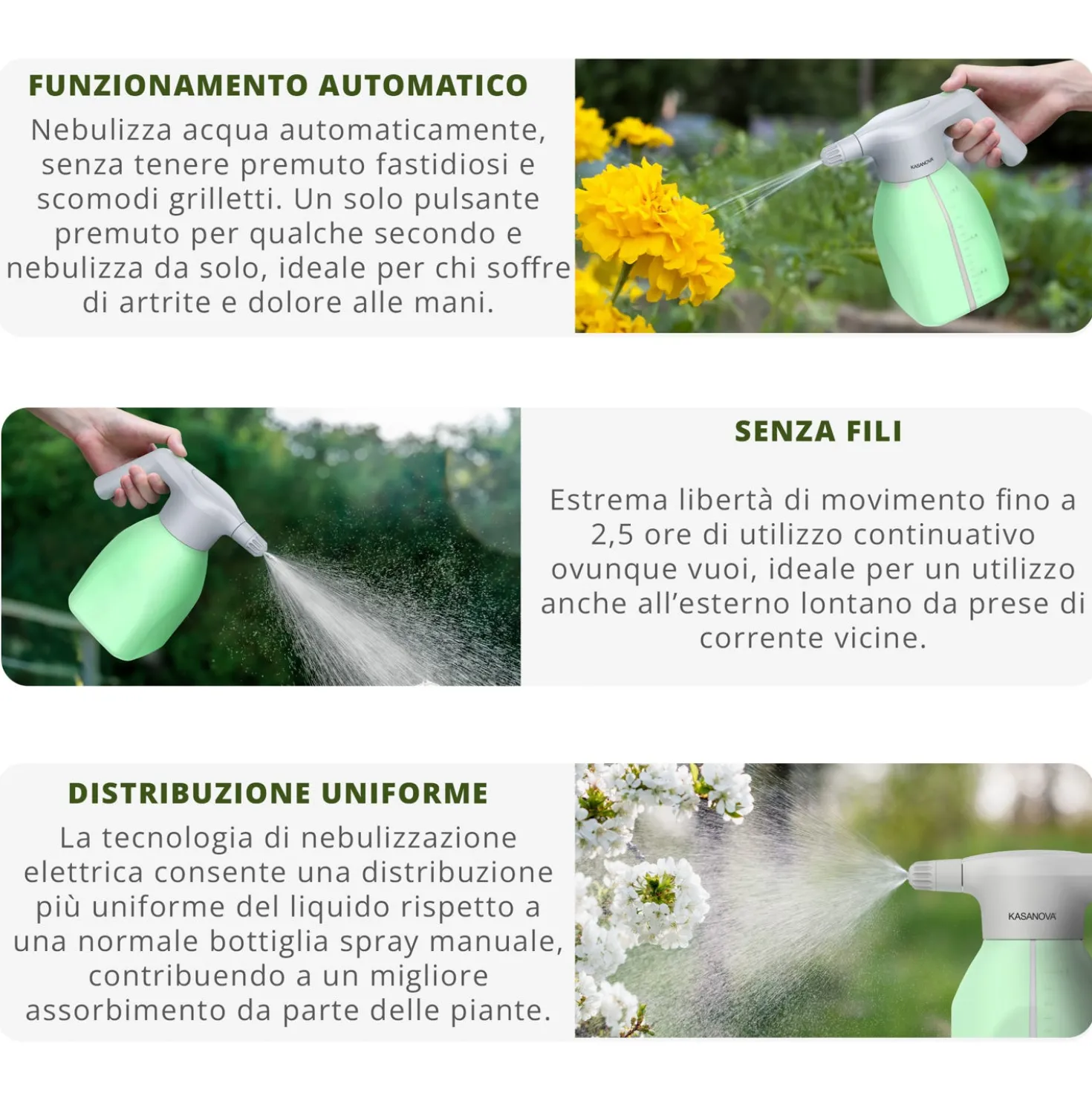 FUNZIONAMENTO AUTOMATICO

Nebulizza acqua automaticamente, senza tenere premuto fastidiosi e scomodi grilletti. Un solo pulsante premuto per qualche secondo e nebulizza da solo, ideale per chi soffre di artrite e dolore alle mani.

KASANOVA

SENZA FILI

Estrema libertà di movimento fino a 2,5 ore di utilizzo continuativo ovunque vuoi, ideale per un utilizzo anche all'esterno lontano da prese di corrente vicine.

DISTRIBUZIONE UNIFORME

La tecnologia di nebulizzazione elettrica consente una distribuzione più uniforme del liquido rispetto a una normale bottiglia spray manuale, contribuendo a un migliore assorbimento da parte delle piante.

KASANOVA