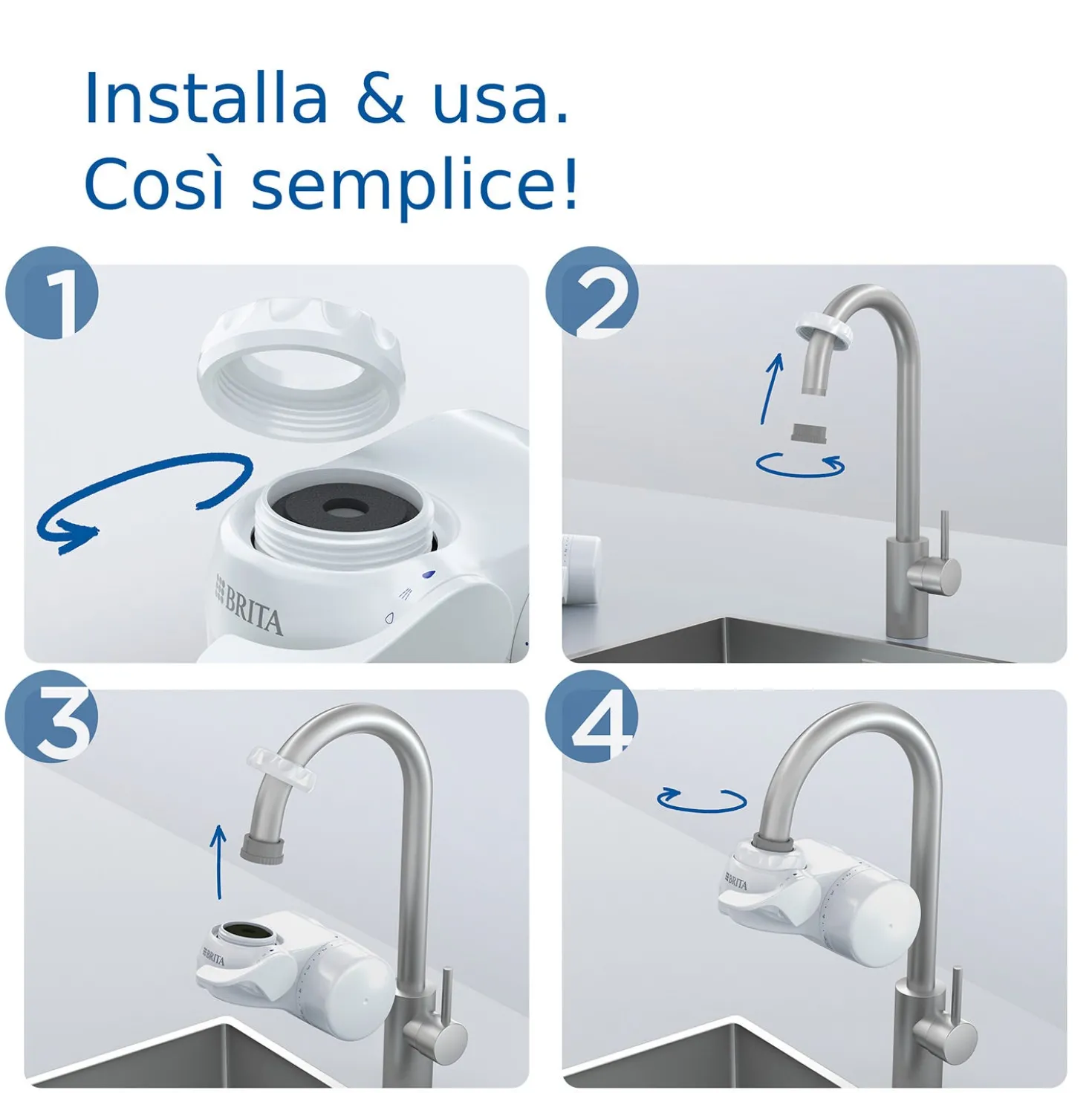 Installa & usa.
Così semplice!

1

BRITA

2

3

BRITA

4

BRITA